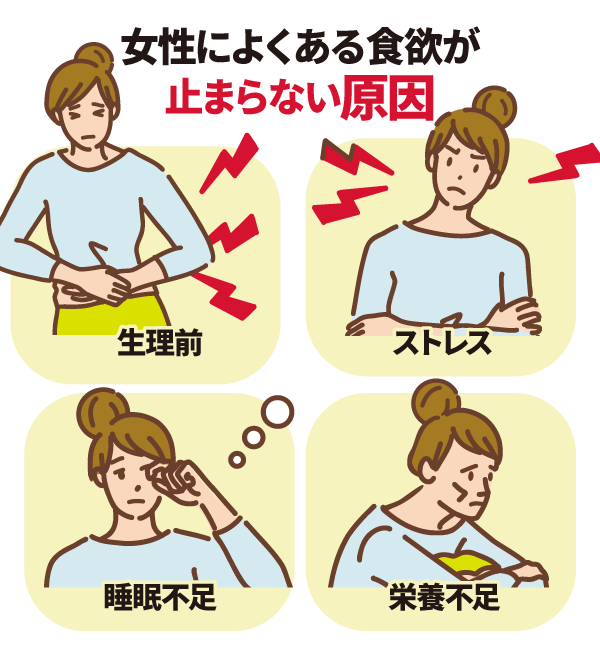 女性によくある食欲が
止まらない原因

生理前

ストレス

睡眠不足

栄養不足