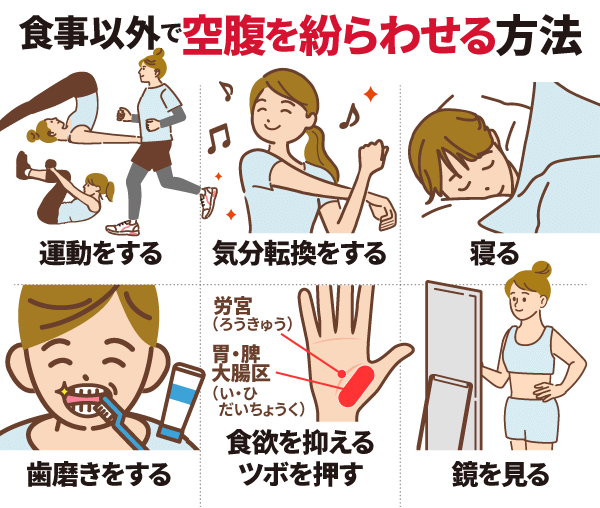 食事以外で空腹を紛らわせる方法

運動をする

気分転換をする

寝る

歯磨きをする

労宮
（ろうきゅう）

胃・脾
大腸区
（い・ひ
だいちょうく）

食欲を抑える
ツボを押す

鏡を見る